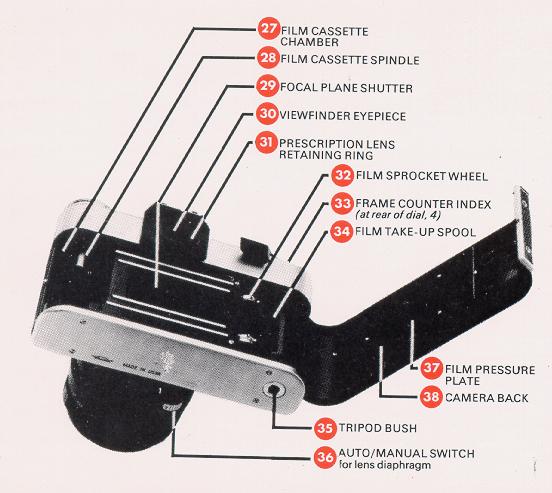 27 FILM CASSETTE CHAMBER
28 FILM CASSETTE SPINDLE
29 FOCAL PLANE SHUTTER
30 VIEWFINDER EYEPIECE
31 PRESCRIPTION LENS RETAINING RING
32 FILM SPROCKET WHEEL
33 FRAME COUNTER INDEX (at rear of dial, 4)
34 FILM TAKE-UP SPOOL
MADE IN USSR
37 FILM PRESSURE PLATE
38 CAMERA BACK
35 TRIPOD BUSH
36 AUTO/MANUAL SWITCH for lens diaphragm