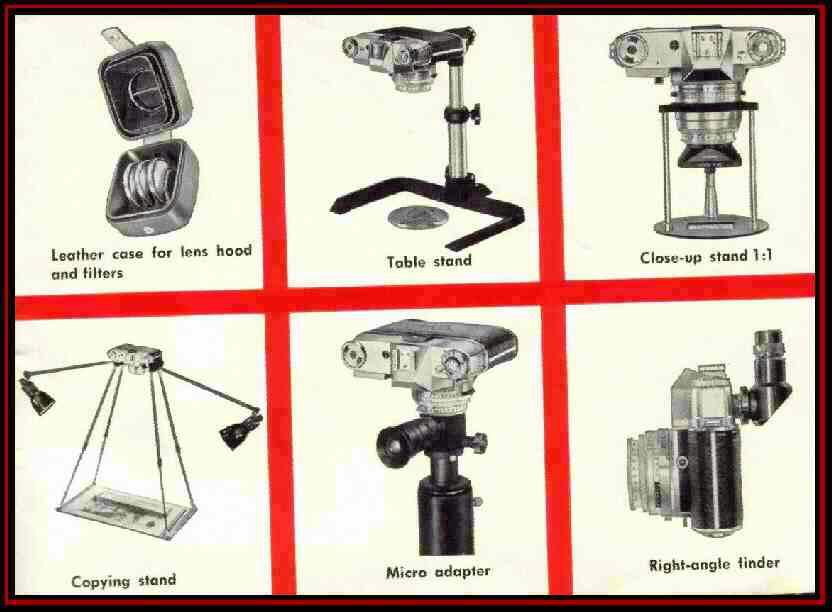 Leather case for lens hood and filters

Table stand

Close-up stand 1:1

Copying stand

Micro adapter

Right-angle finder