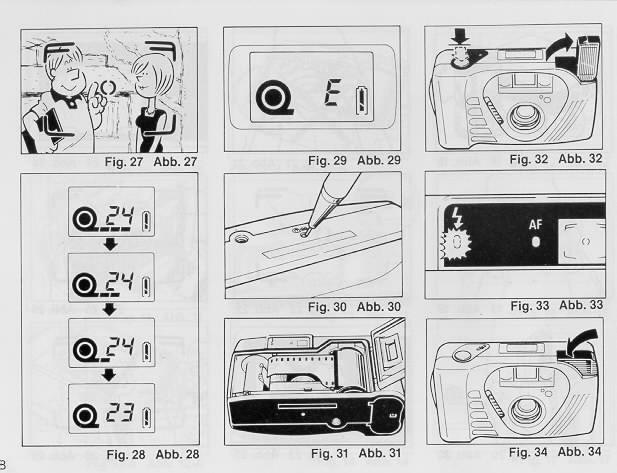 Fig. 27 Abb. 27

24

24

24

23

Fig. 28 Abb. 28

E

Fig. 29 Abb. 29

Fig. 30 Abb. 30

Fig. 31 Abb. 31

Fig. 32 Abb. 32

AF

Fig. 33 Abb. 33

Fig. 34 Abb. 34

8