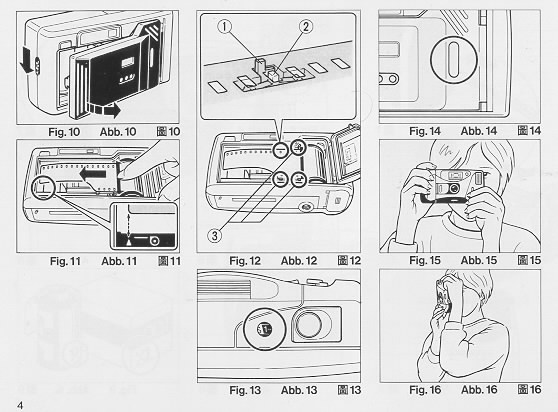 Fig. 10 Abb. 10 圖10

Fig. 11 Abb. 11 圖11

①
②
③

Fig. 12 Abb. 12 圖12

Fig. 13 Abb. 13 圖13

Fig. 14 Abb. 14 圖14

Fig. 15 Abb. 15 圖15

Fig. 16 Abb. 16 圖16

4