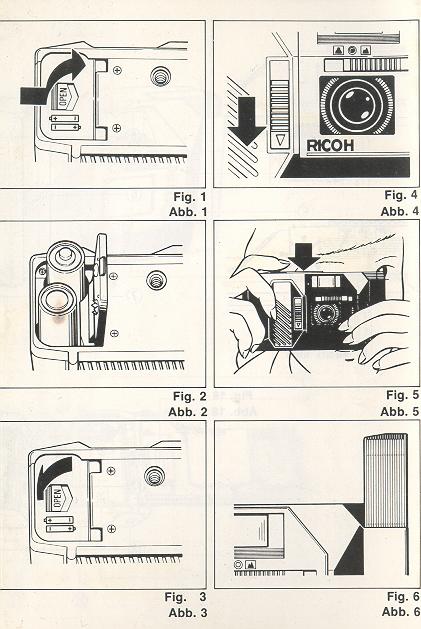 OPEN

Fig. 1
Abb. 1

Fig. 2
Abb. 2

OPEN

Fig. 3
Abb. 3

RICOH

Fig. 4
Abb. 4

Fig. 5
Abb. 5

Fig. 6
Abb. 6